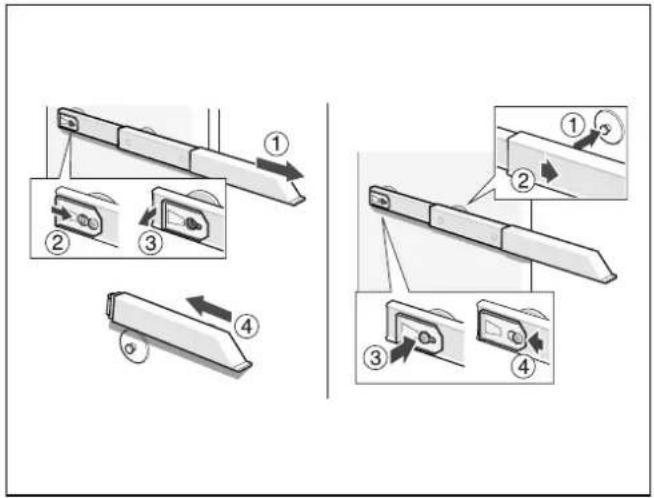 ①
②
③
④
①
②
③
④