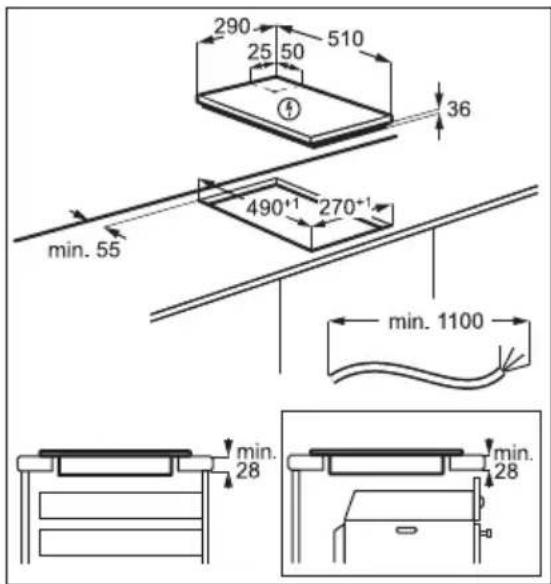 290
510
25
50
36
$490^{+1}$
$270^{+1}$
min. 55
min. 1100
min.
28
min.
28