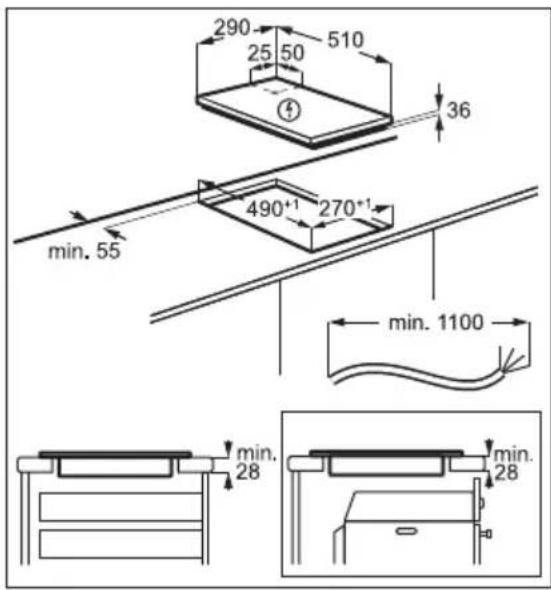 290
510
25
50
36
$490^{+1}$
$270^{+1}$
min. 55
min. 1100
min.
28
min.
28