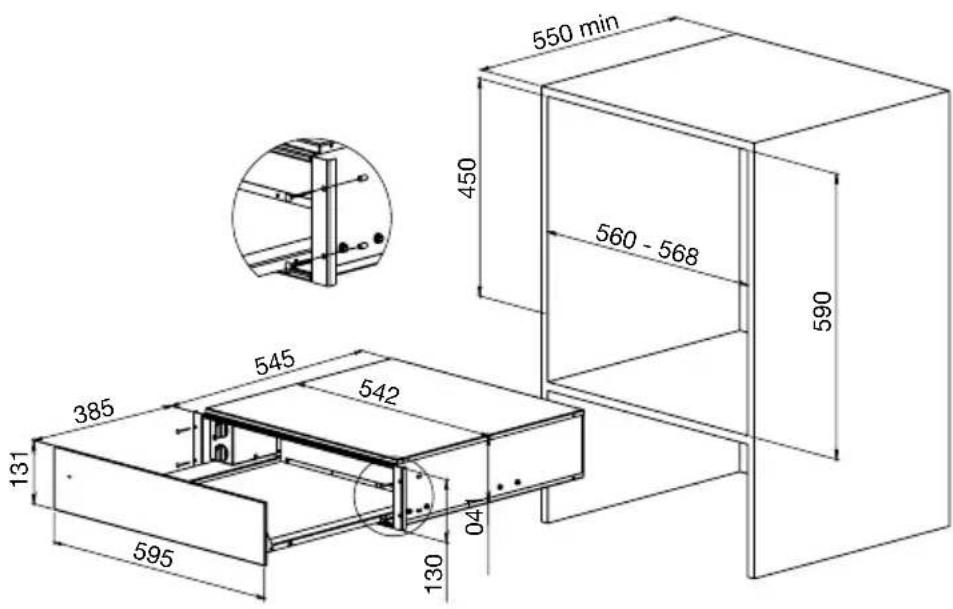 550 min
450
560 - 568
590
545
542
385
131
595
130
04