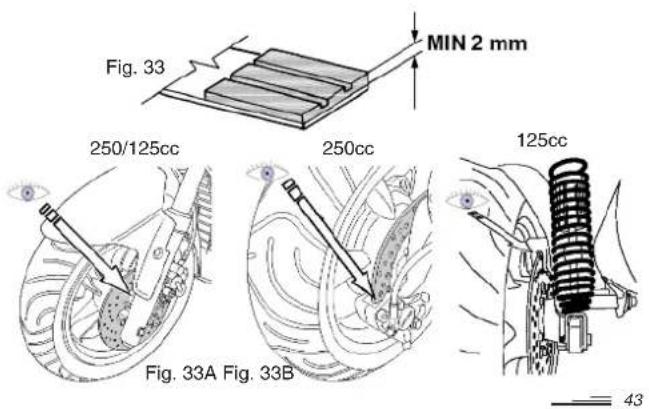 Fig. 33

MIN 2 mm

250/125cc

250cc

125cc

Fig. 33A Fig. 33B

43