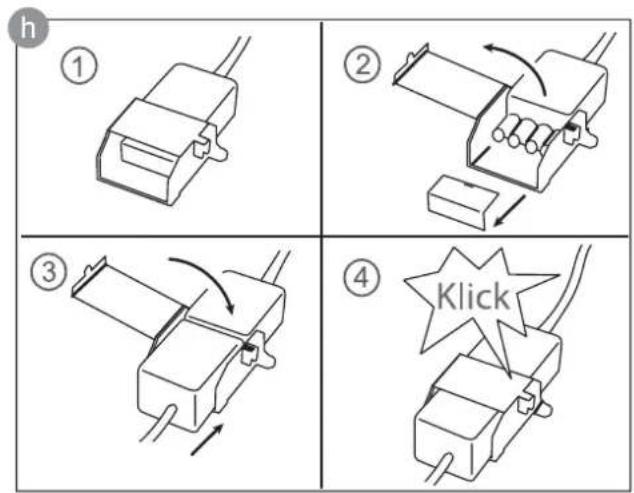 h

1

2

3

4

Klick