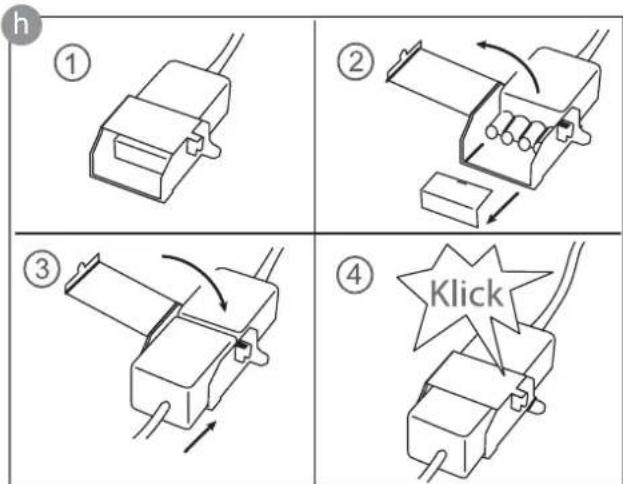 h

1

2

3

4

Klick