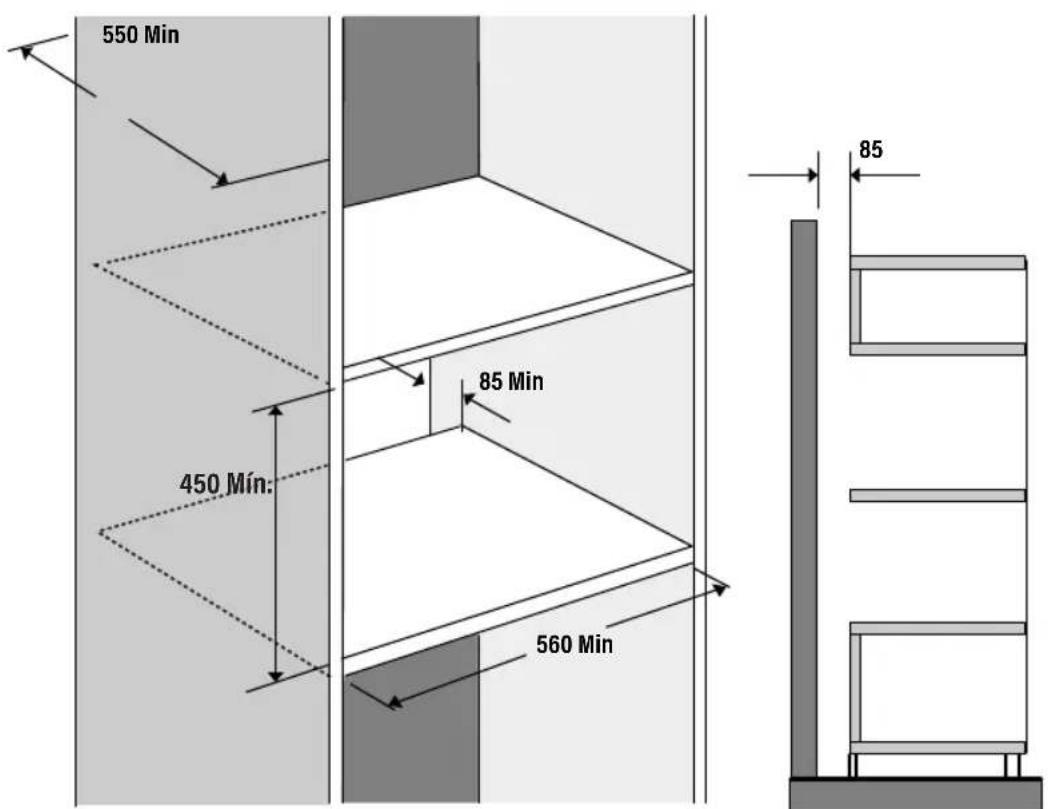 550 Min

85

85 Min

450 Mín.

560 Min