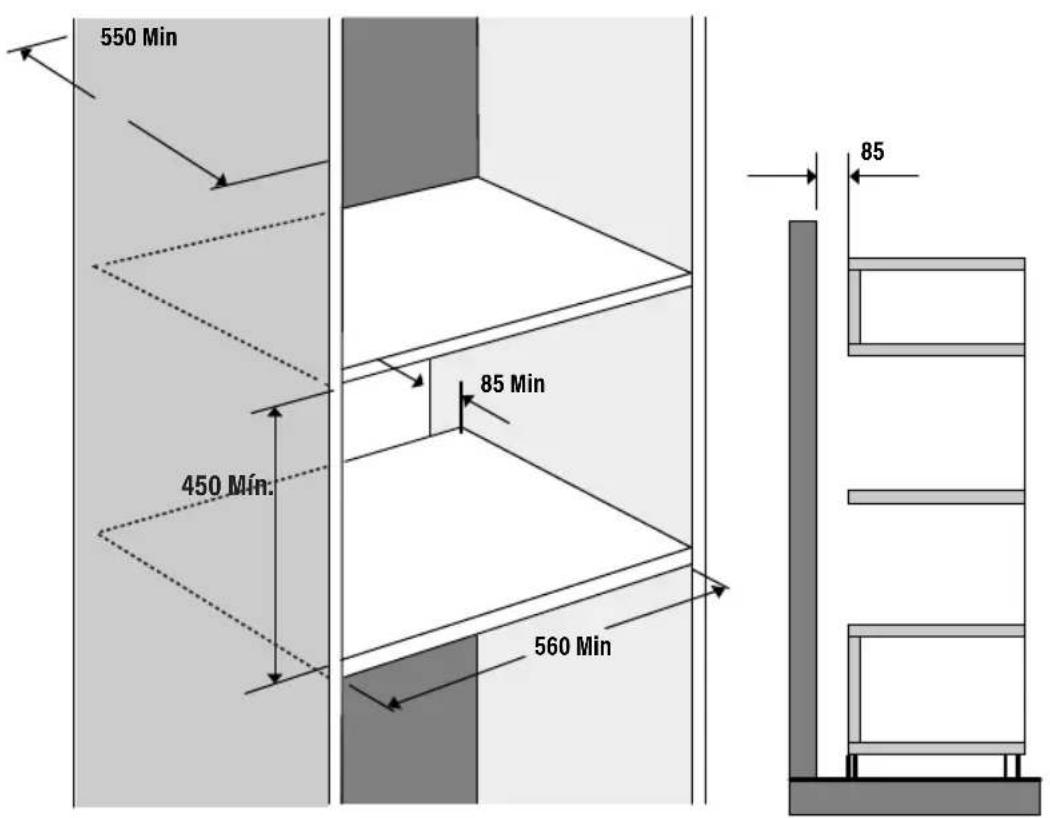 550 Min

85

85 Min

450 Mín.

560 Min