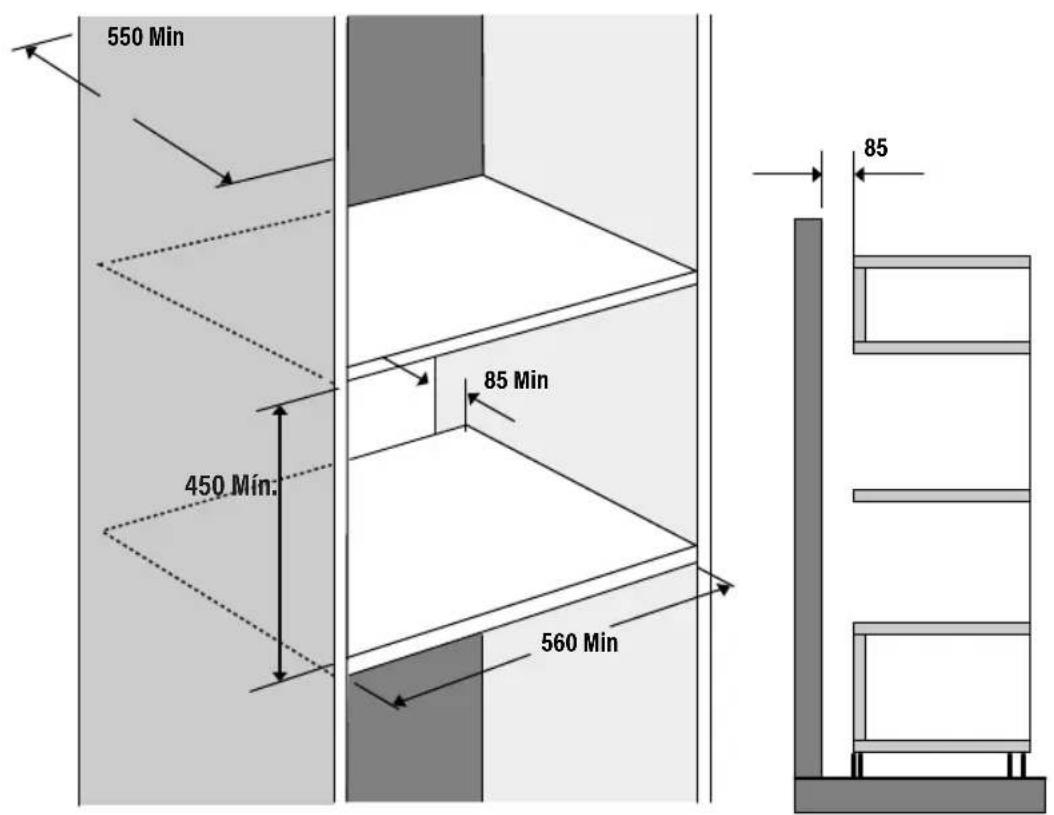 550 Min

85

85 Min

450 Mín.

560 Min