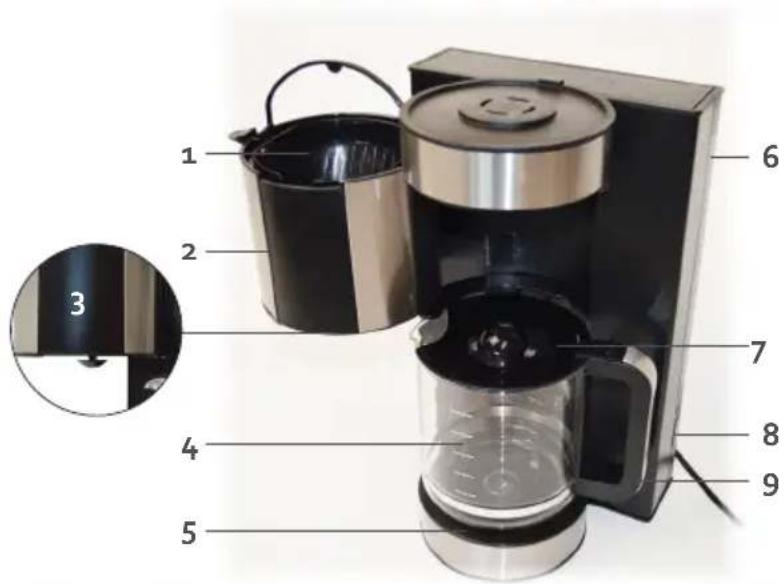 1
2
3
4
5
6
7
8
9