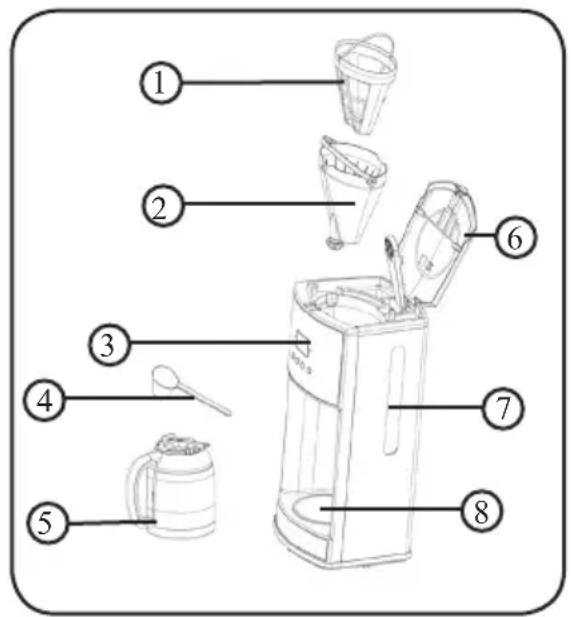 1
2
6
3
4
7
5
8