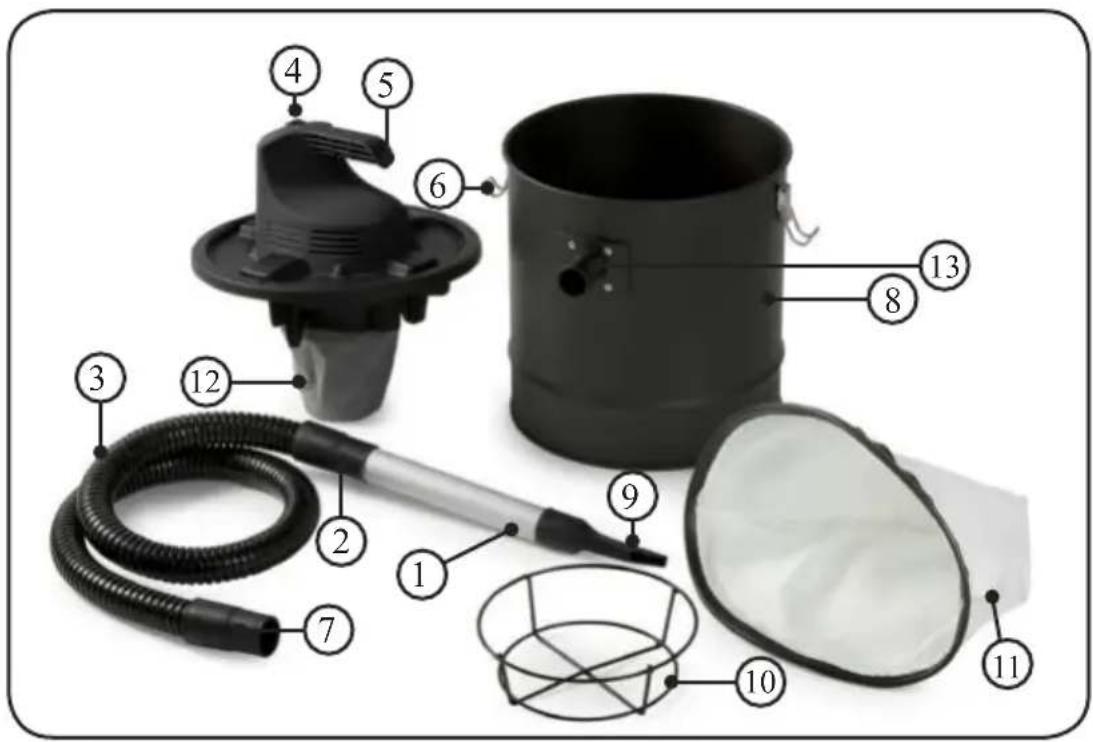 4
5
6
13
8
3
12
2
9
1
7
10
11