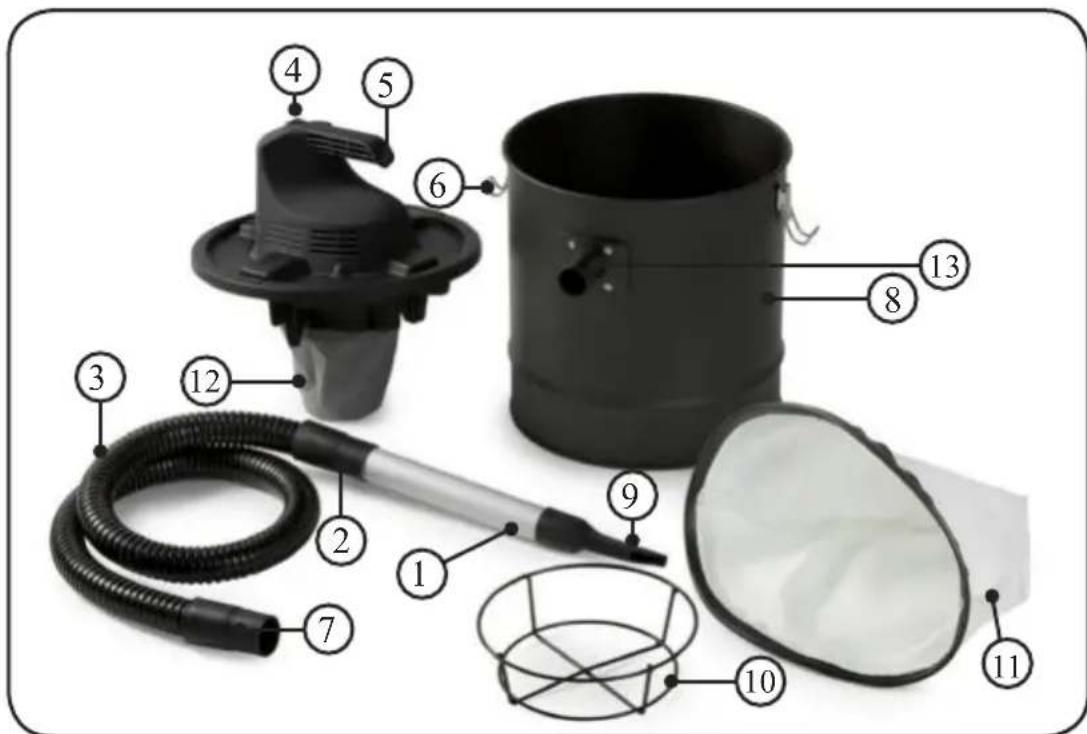 4
5
6
13
8
3
12
2
9
1
7
10
11