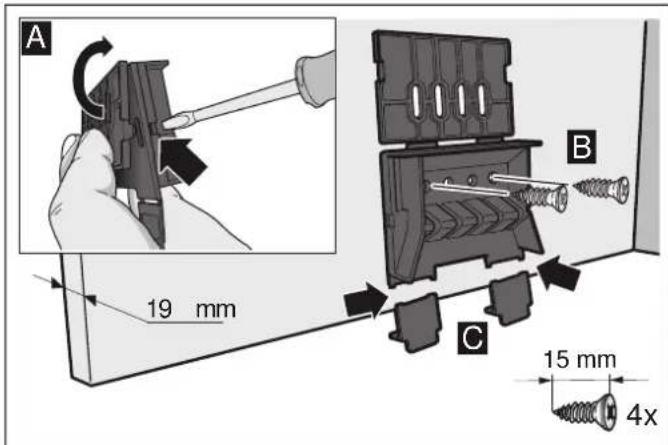 A

B

19 mm

C

15 mm

4x