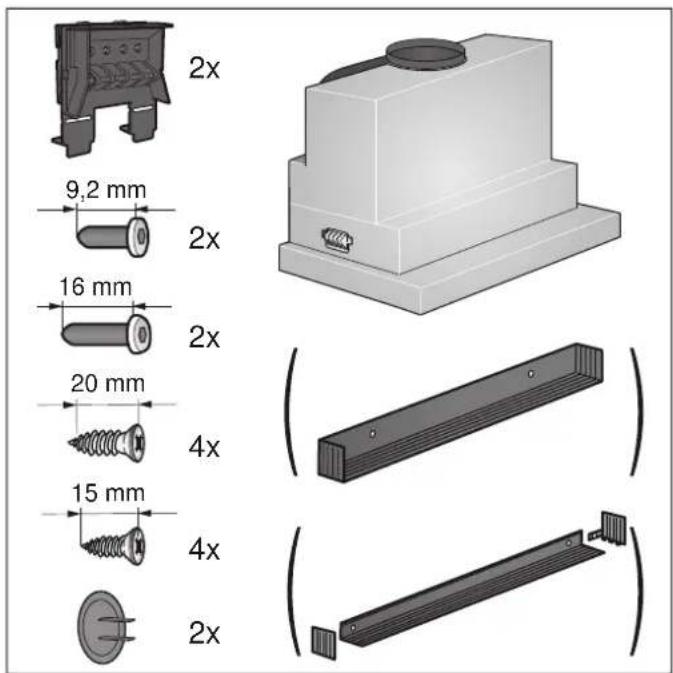 2x

9,2 mm

2x

16 mm

2x

20 mm

4x

15 mm

4x

2x