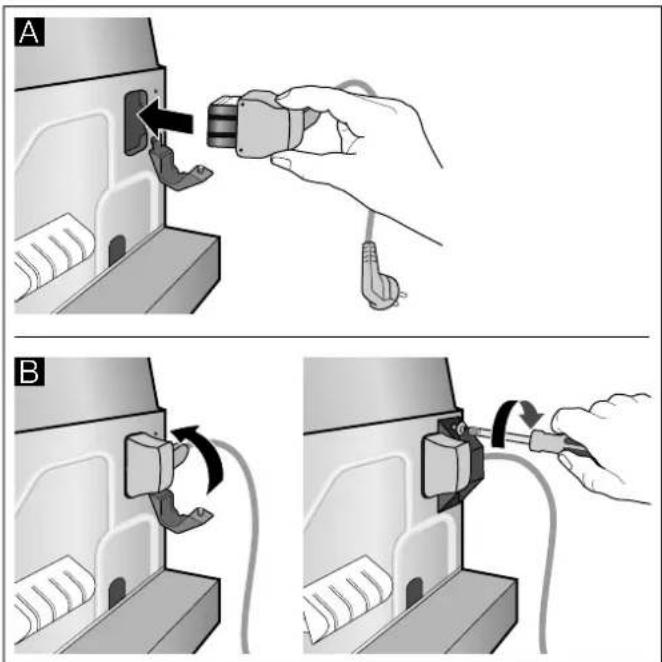 A

B