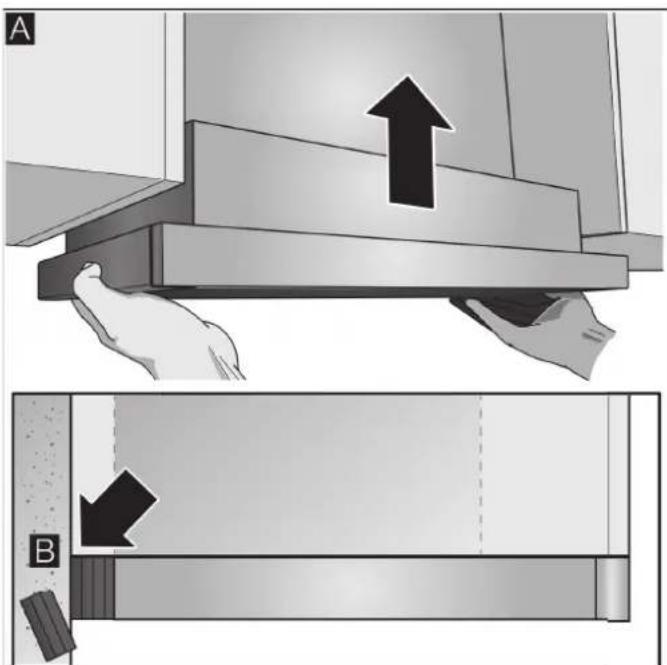 A

B