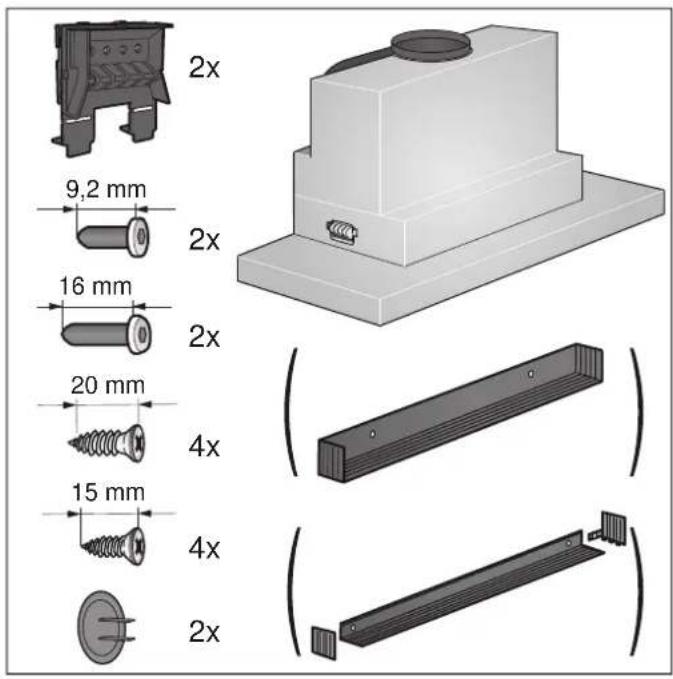 2x

9,2 mm

2x

16 mm

2x

20 mm

4x

15 mm

4x

2x