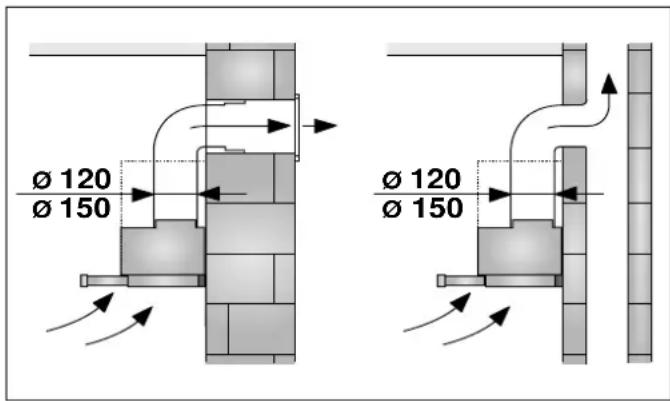 ø 120
ø 150

ø 120
ø 150