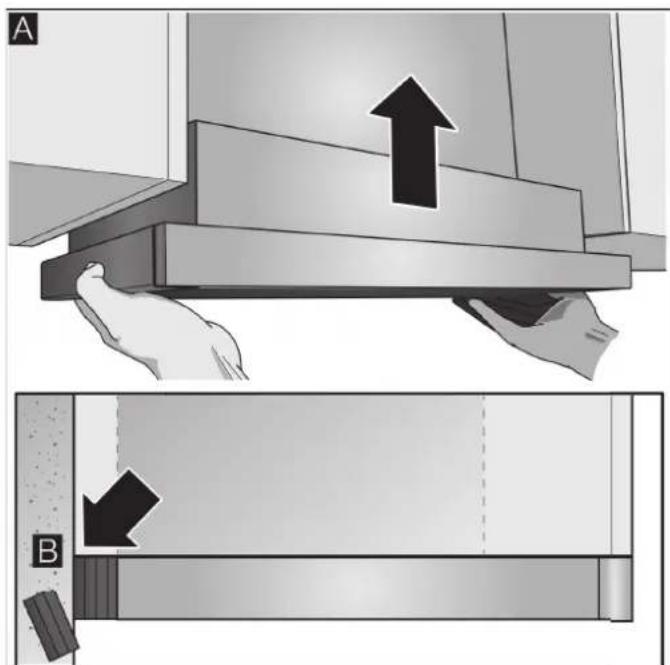 A

B