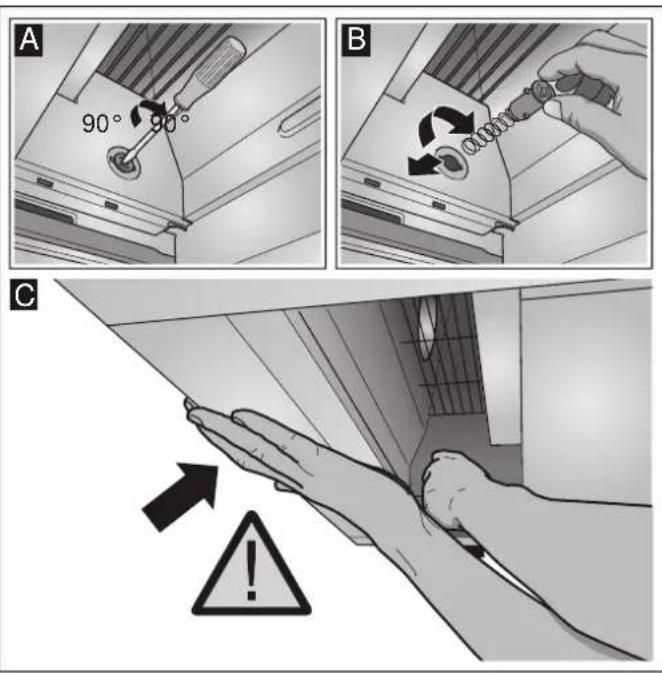 A
90° 90°
B
C
!