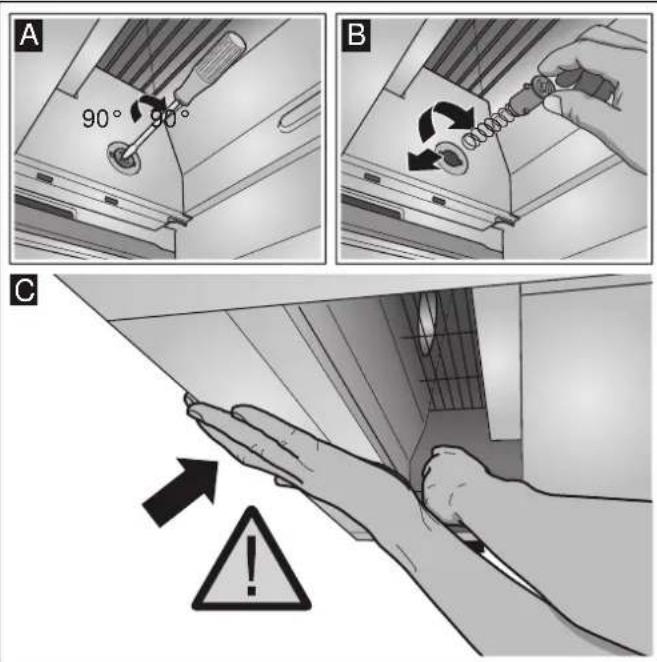 A

90° 90°

B

C

!