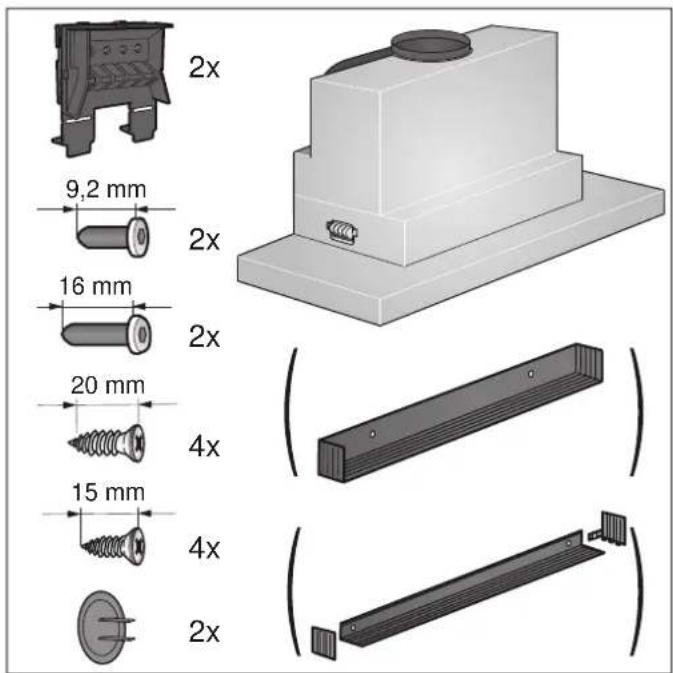 2x

9,2 mm

2x

16 mm

2x

20 mm

4x

15 mm

4x

2x