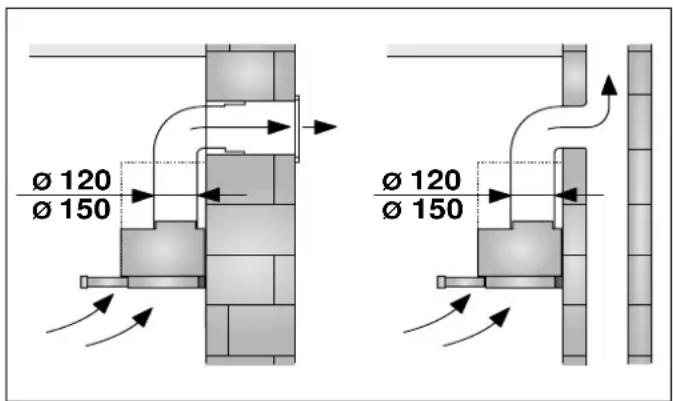 ø 120
ø 150

ø 120
ø 150