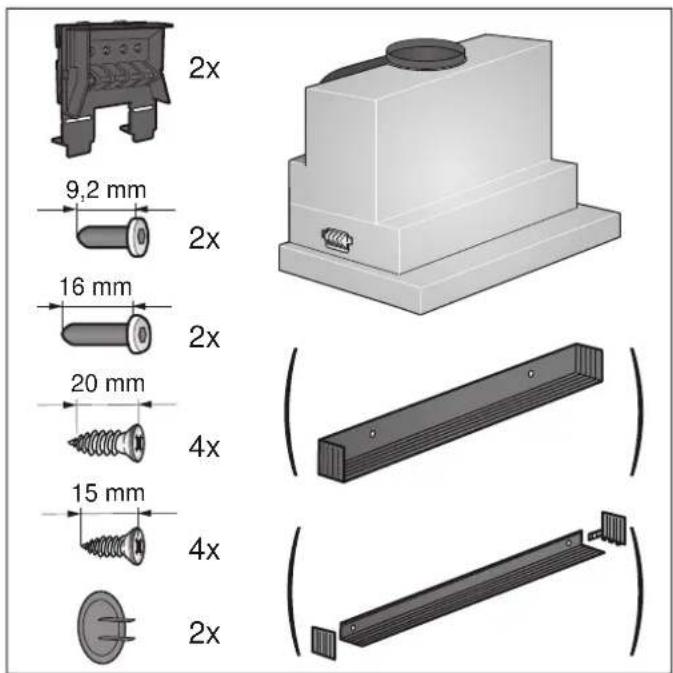 2x

9,2 mm

2x

16 mm

2x

20 mm

4x

15 mm

4x

2x