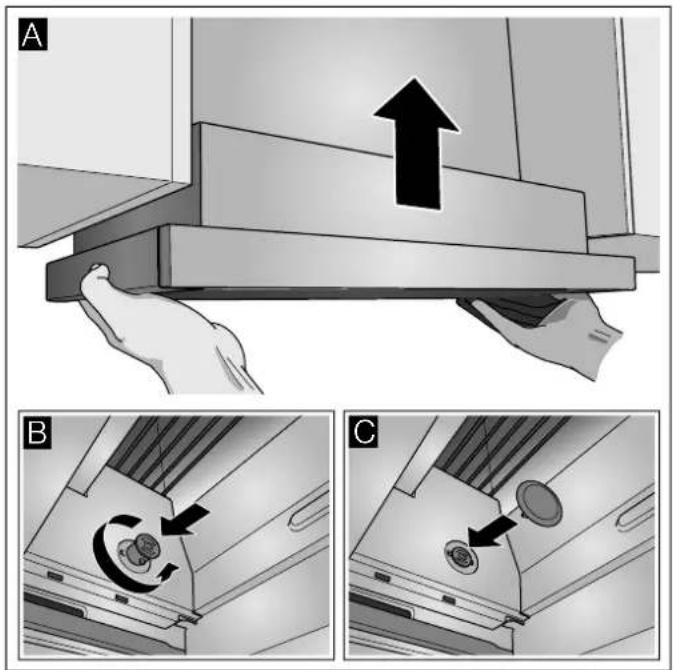 A

B

C