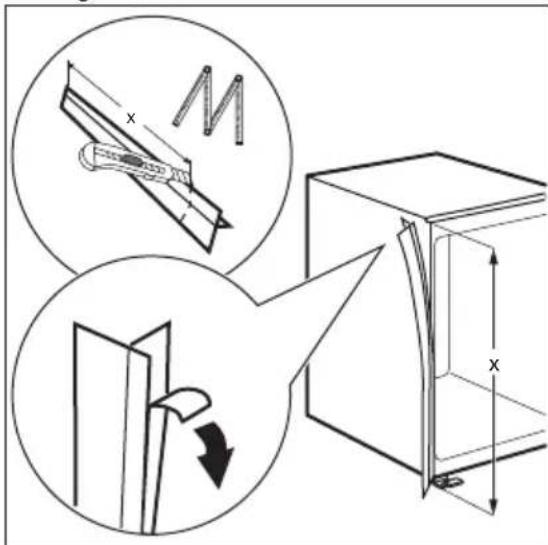 x

x