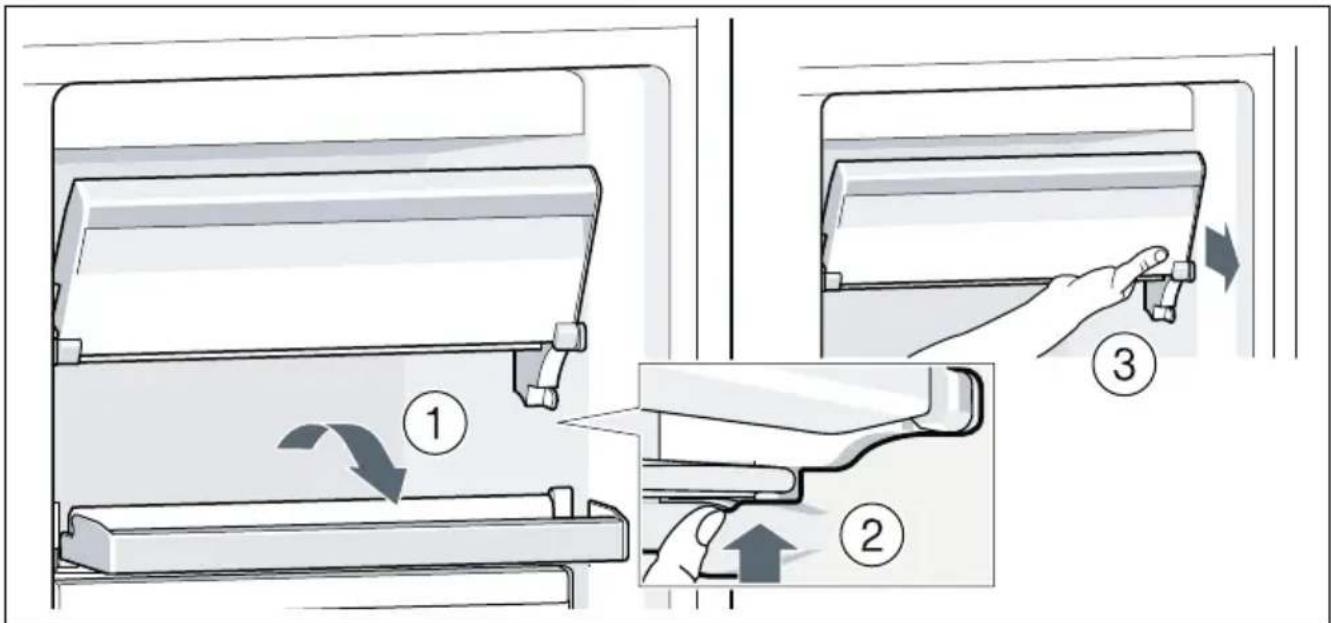 1
2
3