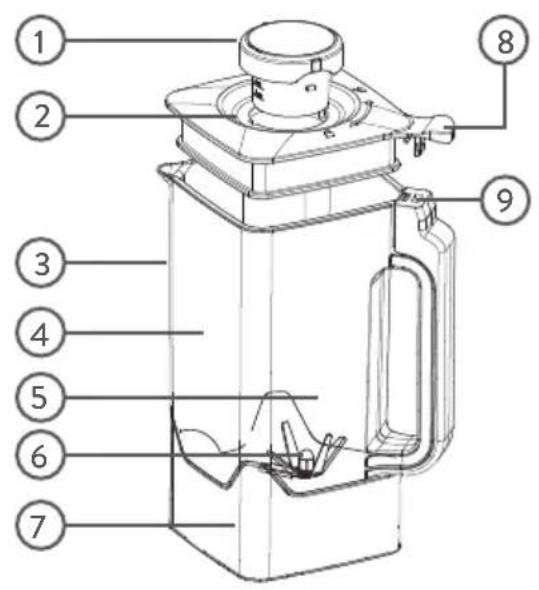 1
2
3
4
5
6
7
8
9