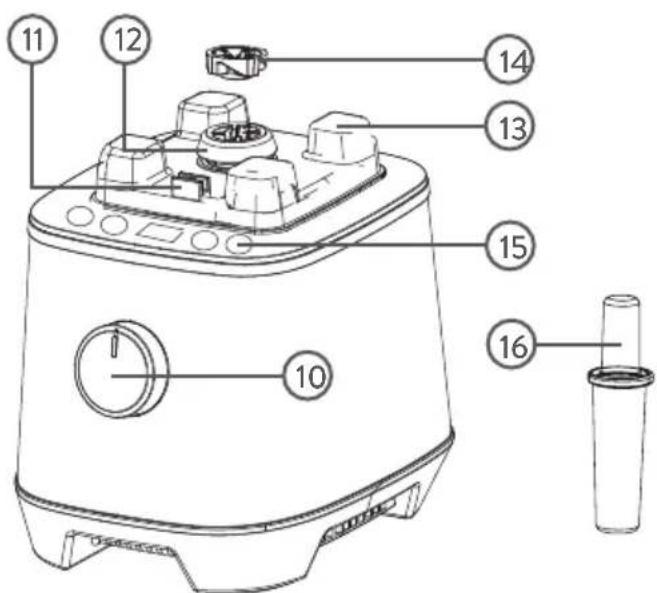 11
12
14
13
15
16
10