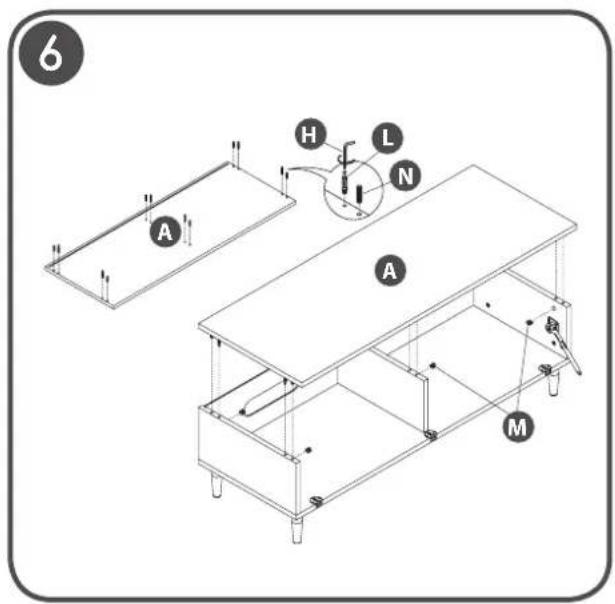 6

H

L

N

A

A

M