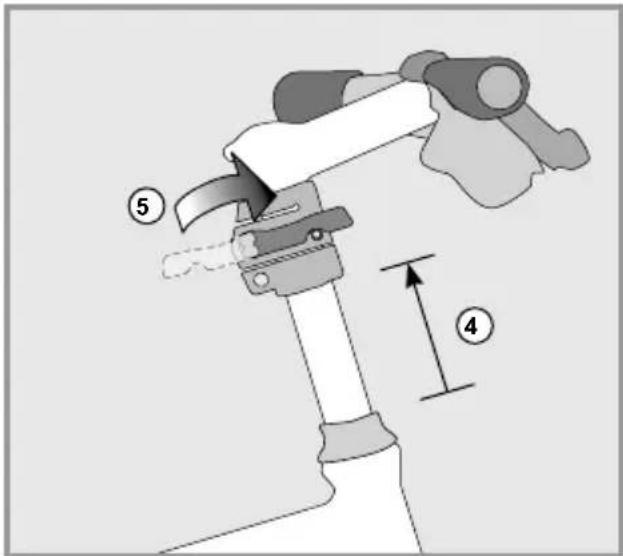 5

4