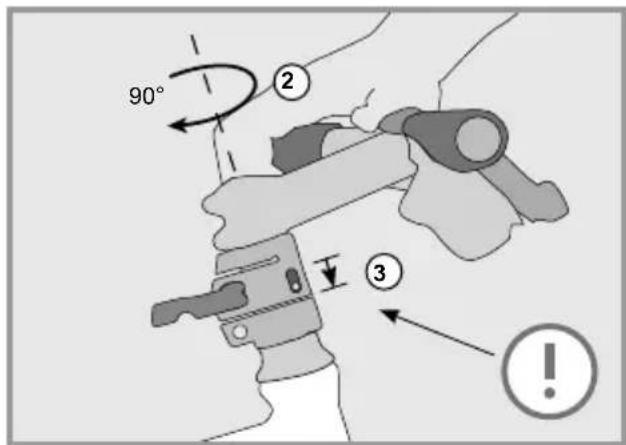 90°
2
3
!