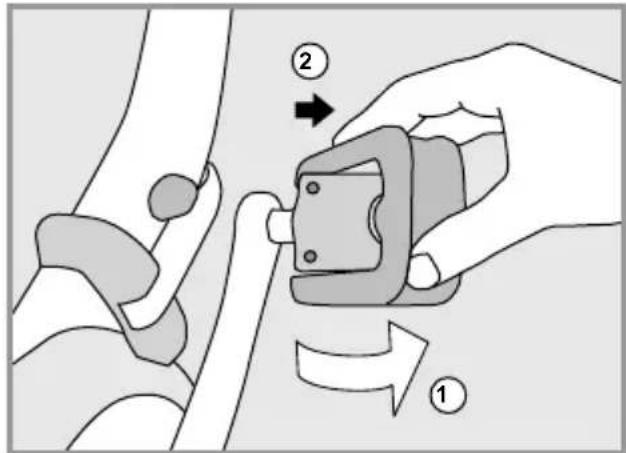 2

1