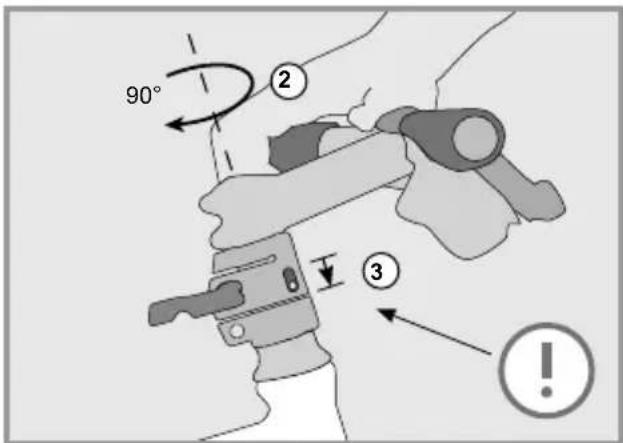 90°
2
3
!