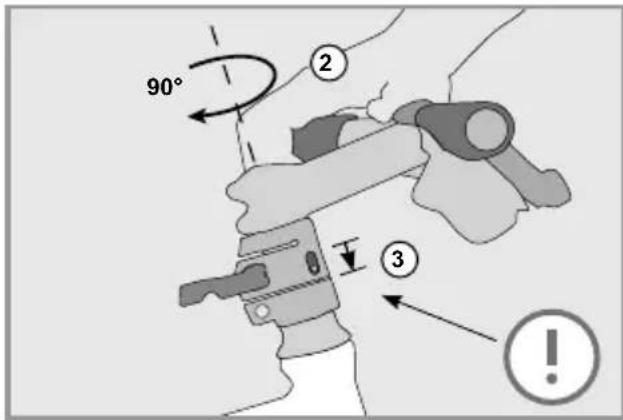 90°
2
3
!