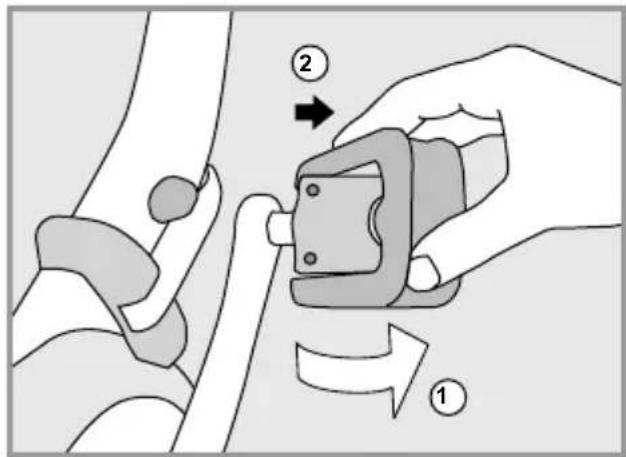 2

1