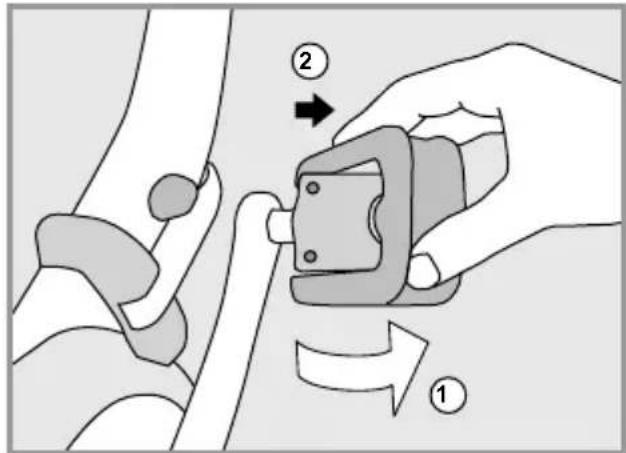 2

1