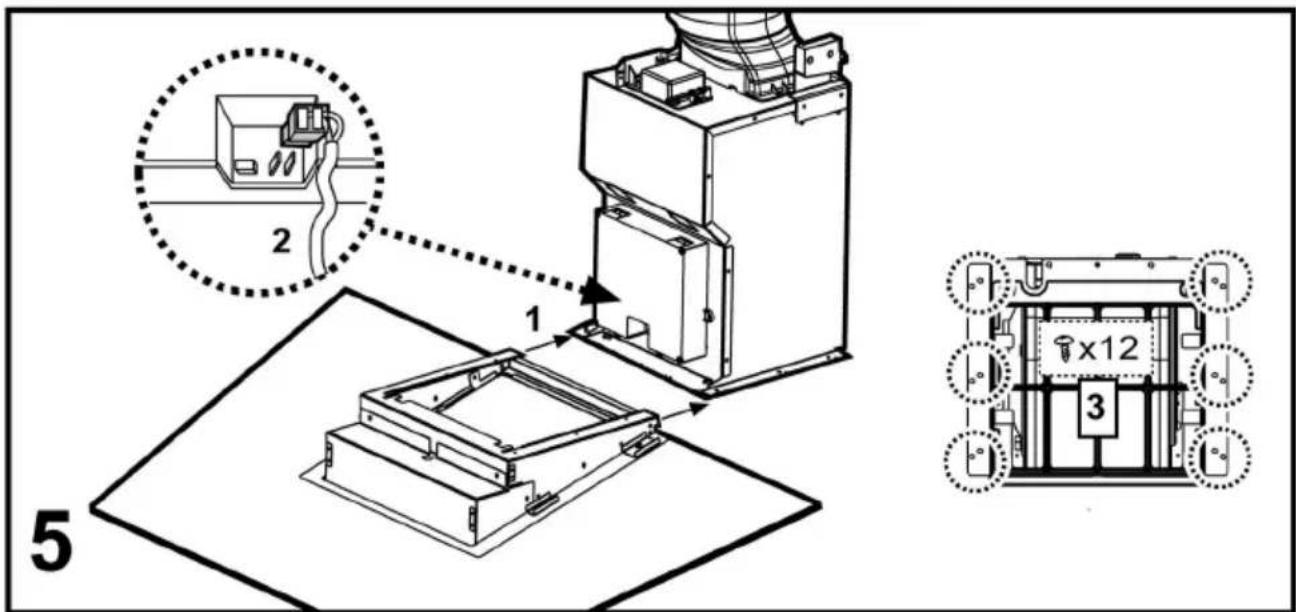 2

1

x12

3

5