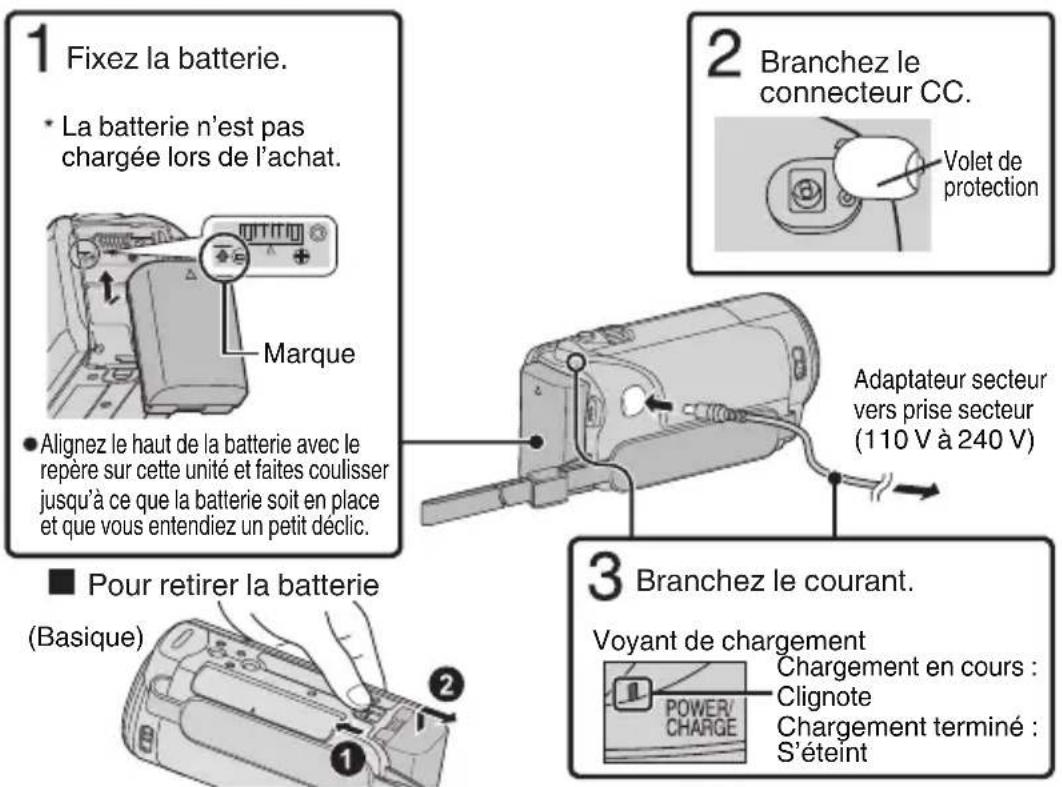 1 Fixez la batterie.

* La batterie n'est pas chargée lors de l'achat.

Marque

● Alignez le haut de la batterie avec le repère sur cette unité et faites coulisser jusqu'à ce que la batterie soit en place et que vous entendiez un petit déclic.

■ Pour retirer la batterie

(Basique)

❶

❷

2 Branchez le connecteur CC.

Volet de protection

Adaptateur secteur vers prise secteur (110 V à 240 V)

3 Branchez le courant.

Voyant de chargement

POWER/ CHARGE

Chargement en cours : Clignote

Chargement terminé : S'éteint