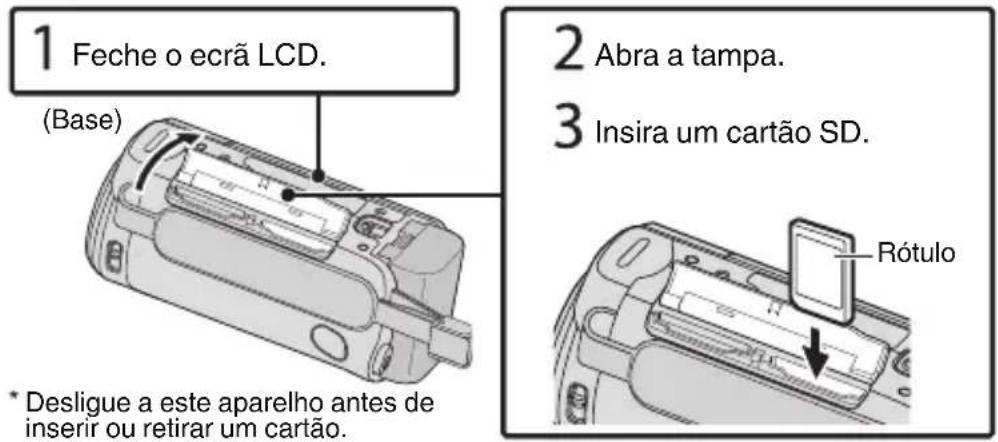 1 Feche o ecrã LCD.

(Base)

* Desligue a este aparelho antes de inserir ou retirar um cartão.

2 Abra a tampa.

3 Insira um cartão SD.

Rótulo