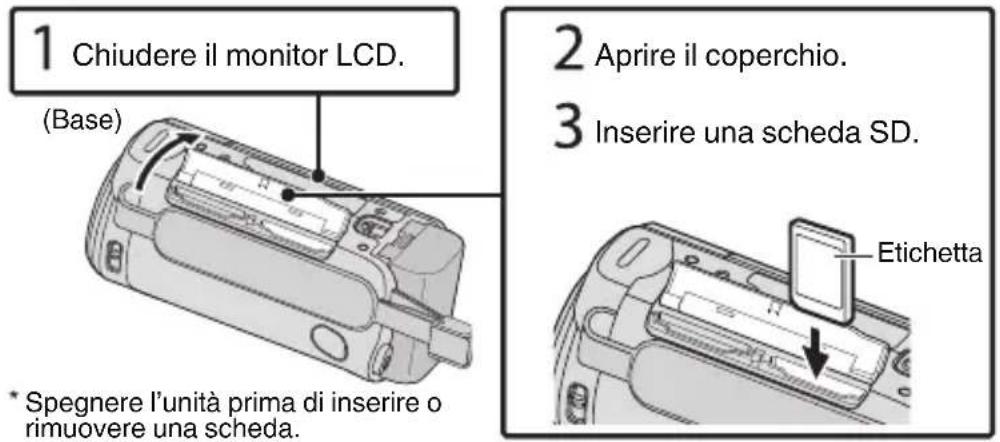 1 Chiudere il monitor LCD.

(Base)

* Spegnere l'unità prima di inserire o rimuovere una scheda.

2 Aprire il coperchio.

3 Inserire una scheda SD.

Etichetta