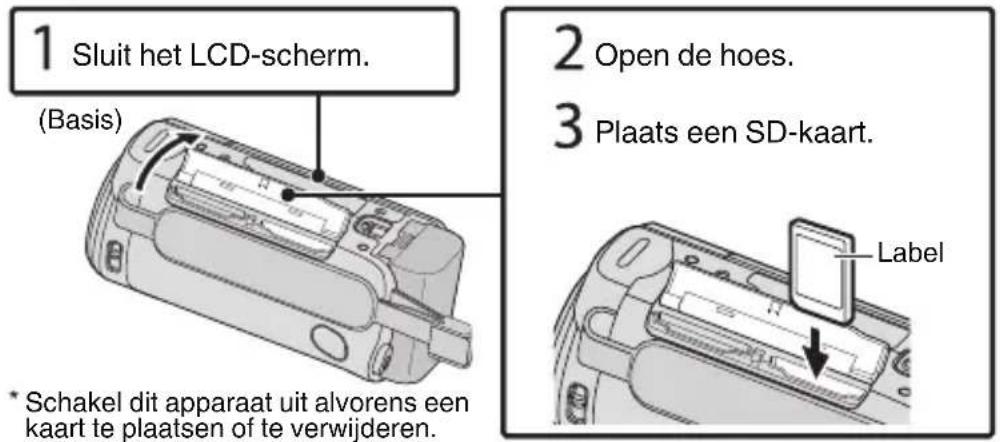 1 Sluit het LCD-scherm.

(Basis)

* Schakel dit apparaat uit alvorens een kaart te plaatsen of te verwijderen.

2 Open de hoes.

3 Plaats een SD-kaart.

Label