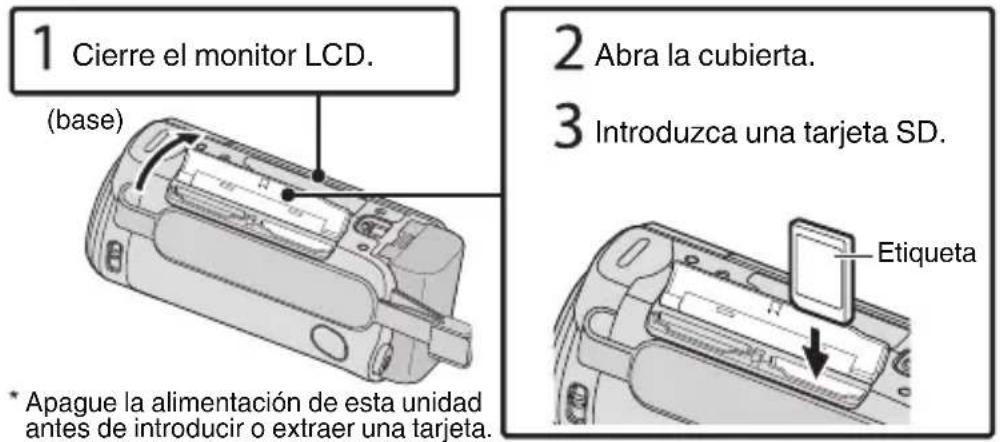 1 Cierre el monitor LCD.

(base)

* Apague la alimentación de esta unidad antes de introducir o extraer una tarjeta.

2 Abra la cubierta.

3 Introduzca una tarjeta SD.

Etiqueta