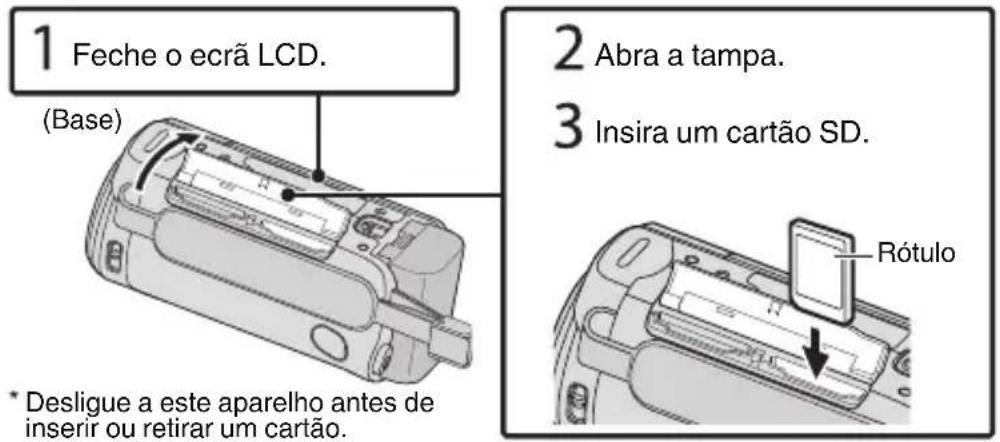 1 Feche o ecrã LCD.

(Base)

* Desligue a este aparelho antes de inserir ou retirar um cartão.

2 Abra a tampa.

3 Insira um cartão SD.

Rótulo