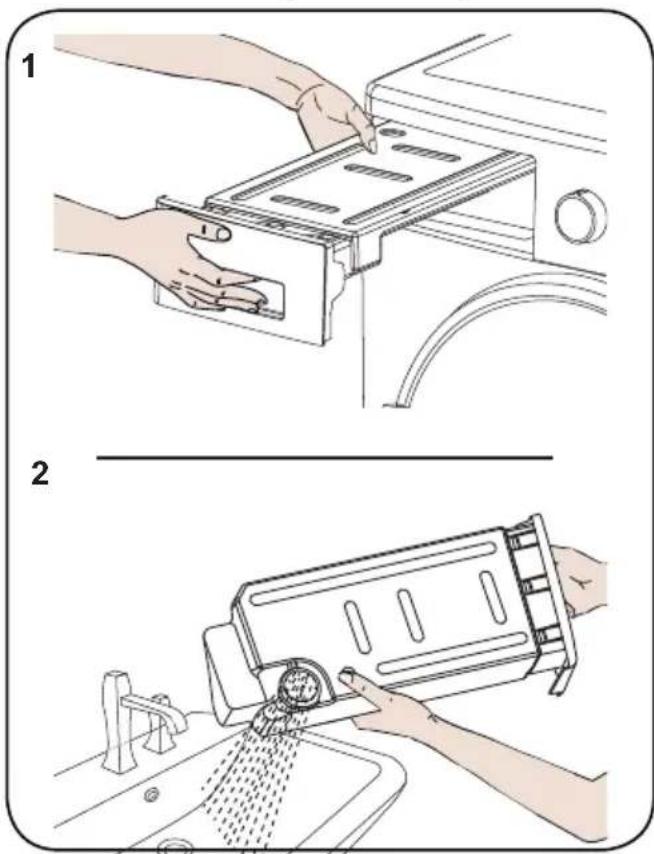 1

2