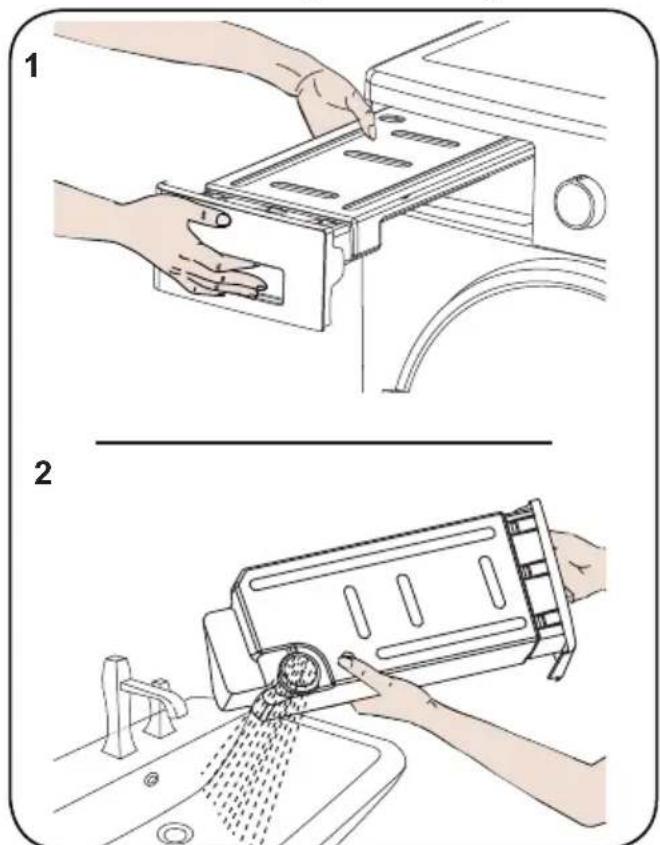 1

2