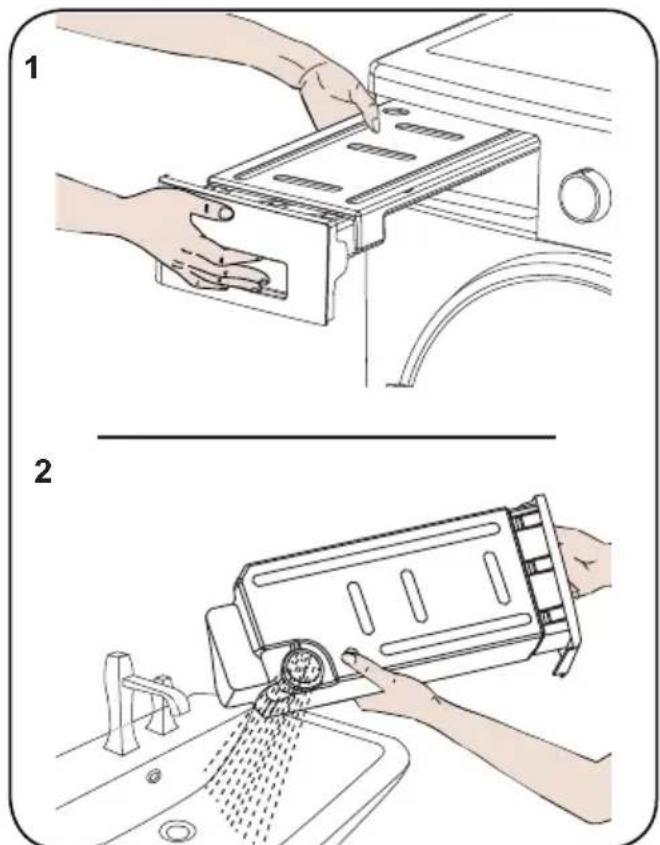 1

2