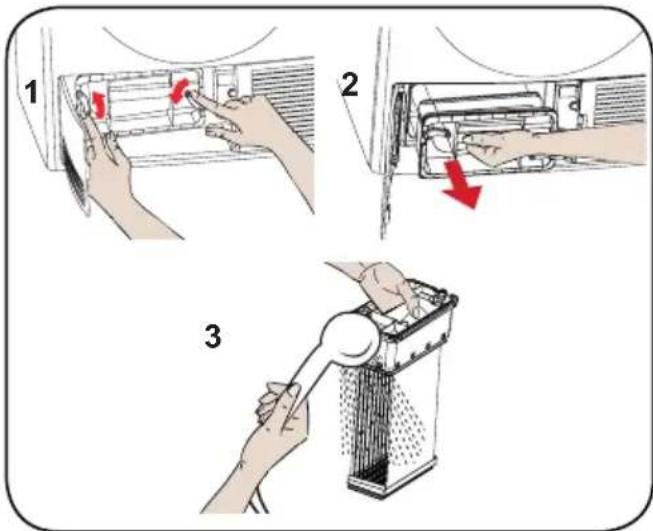 1

2

3